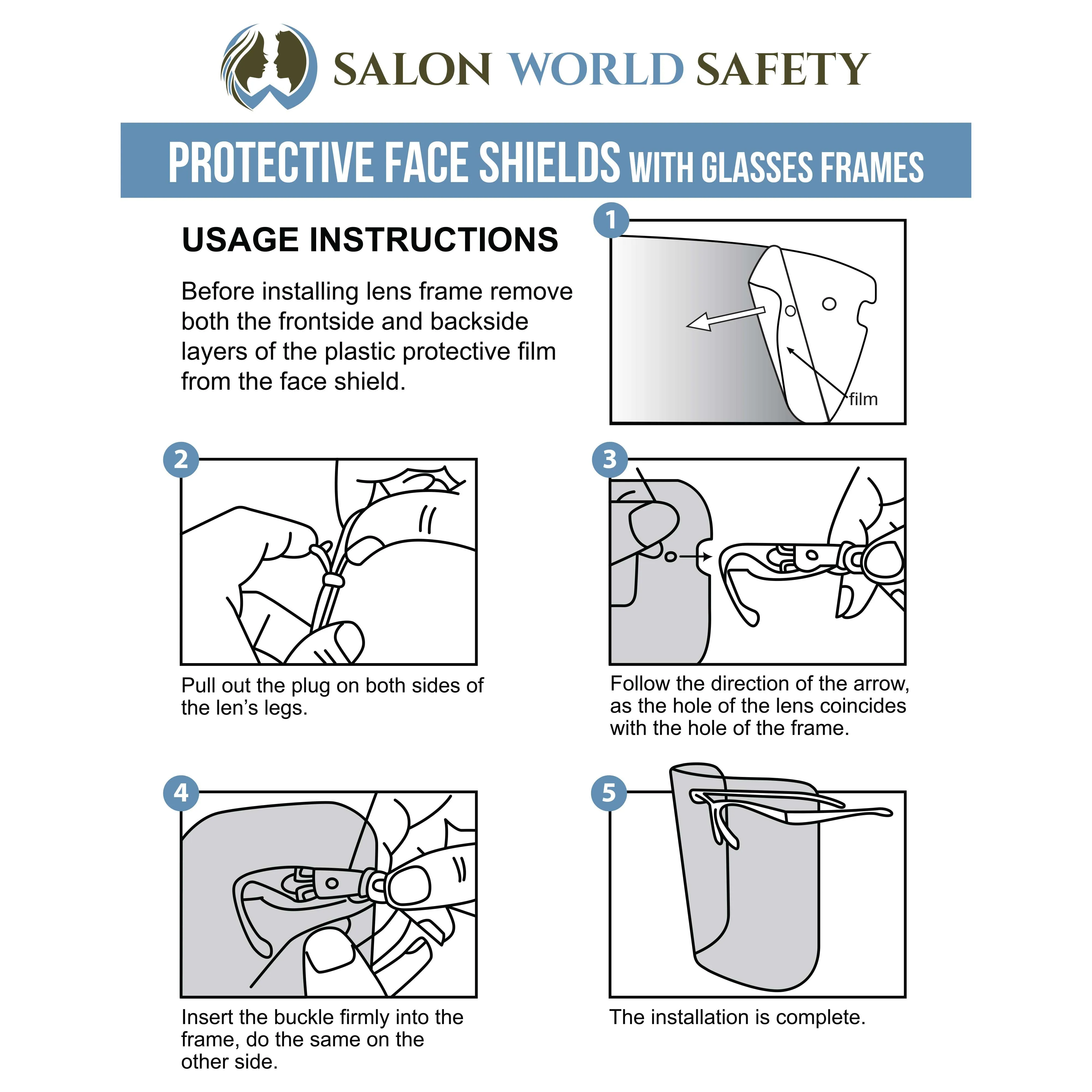 SALON WORLD SAFETY

PROTECTIVE FACE SHIELDS WITH GLASSES FRAMES

USAGE INSTRUCTIONS

Before installing lens frame remove both the frontside and backside layers of the plastic protective film from the face shield.

1

film

2

Pull out the plug on both sides of the len's legs.

3

Follow the direction of the arrow, as the hole of the lens coincides with the hole of the frame.

4

Insert the buckle firmly into the frame, do the same on the other side.

5

The installation is complete.